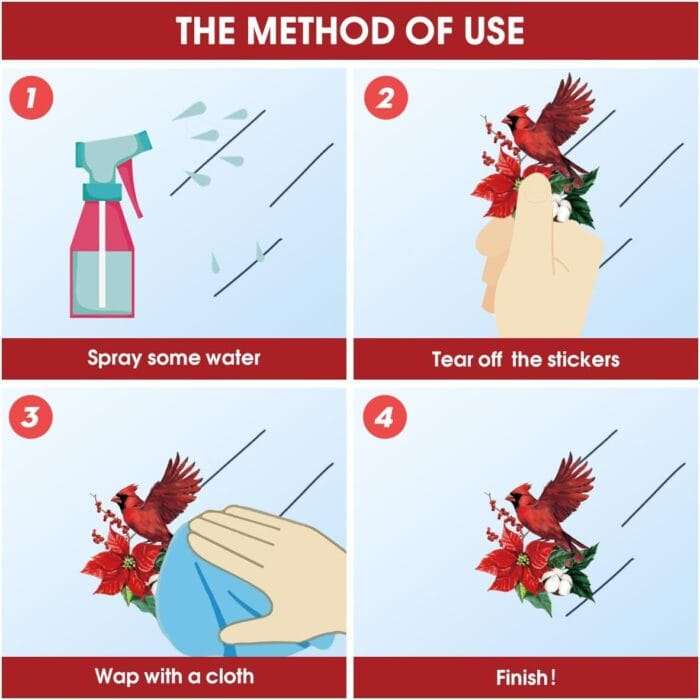 THE METHOD OF USE

1

Spray some water

2

Tear off the stickers

3

Wap with a cloth

4

Finish!