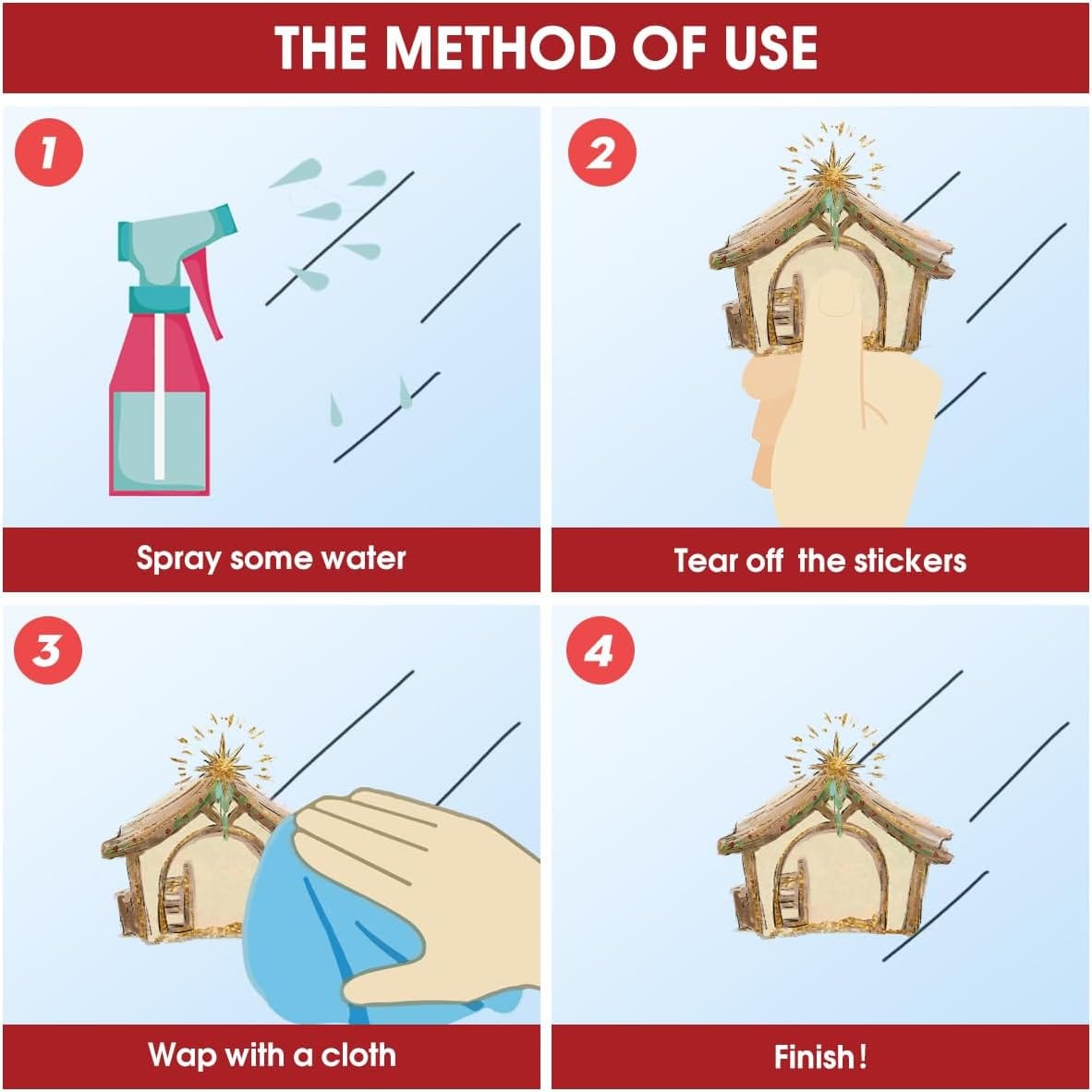 THE METHOD OF USE

1

Spray some water

2

Tear off the stickers

3

Wap with a cloth

4

Finish!