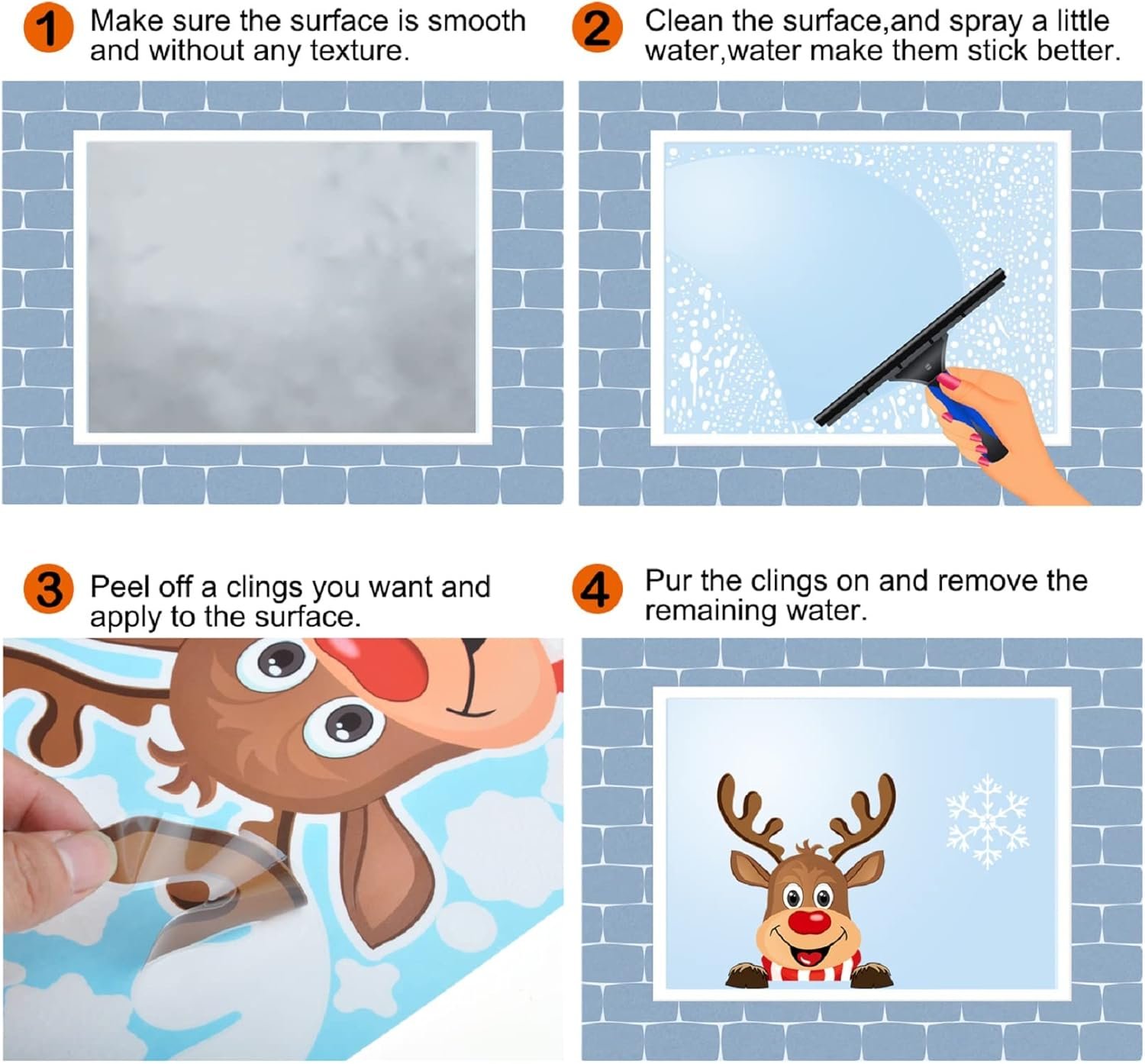 1 Make sure the surface is smooth and without any texture.

2 Clean the surface,and spray a little water,water make them stick better.

3 Peel off a clings you want and apply to the surface.

4 Pur the clings on and remove the remaining water.