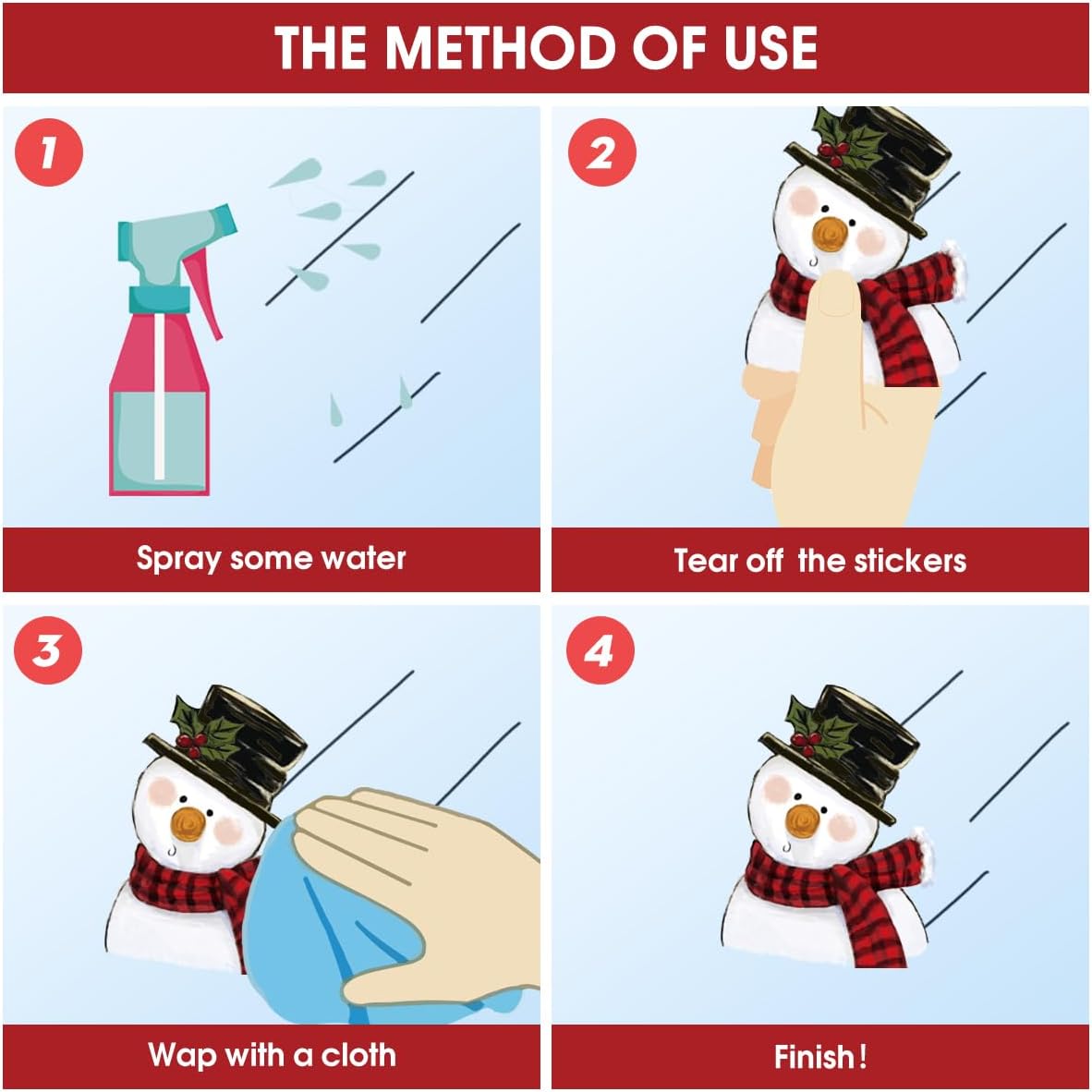 THE METHOD OF USE

1

Spray some water

2

Tear off the stickers

3

Wap with a cloth

4

Finish!