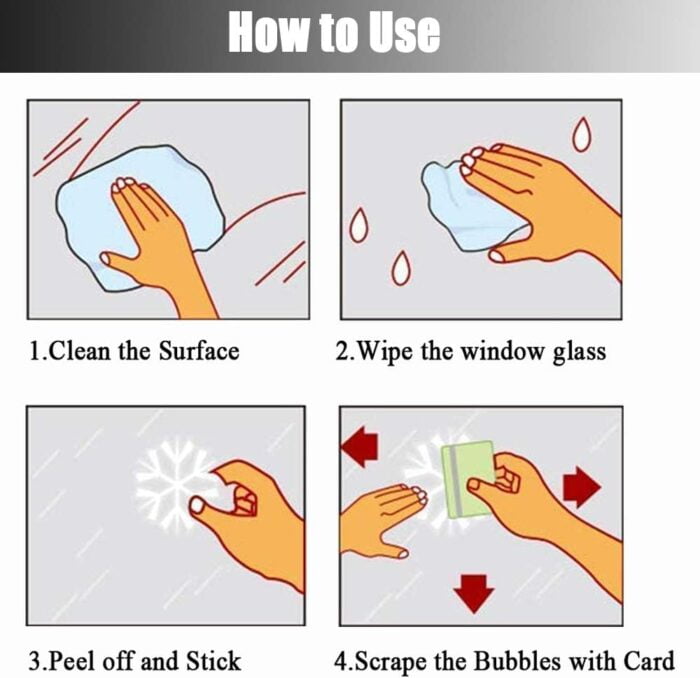 How to Use

1.Clean the Surface

2.Wipe the window glass

3.Peel off and Stick

4.Scrape the Bubbles with Card