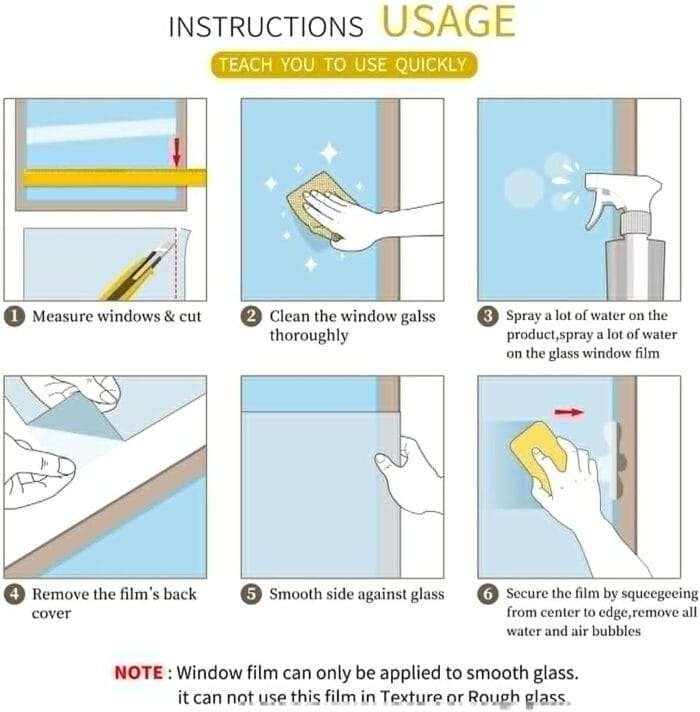 INSTRUCTIONS USAGE

TEACH YOU TO USE QUICKLY

1 Measure windows & cut

2 Clean the window galss thoroughly

3 Spray a lot of water on the product,spray a lot of water on the glass window film

4 Remove the film's back cover

5 Smooth side against glass

6 Secure the film by squeegeeing from center to edge,remove all water and air bubbles

NOTE : Window film can only be applied to smooth glass. it can not use this film in Texture or Rough glass.