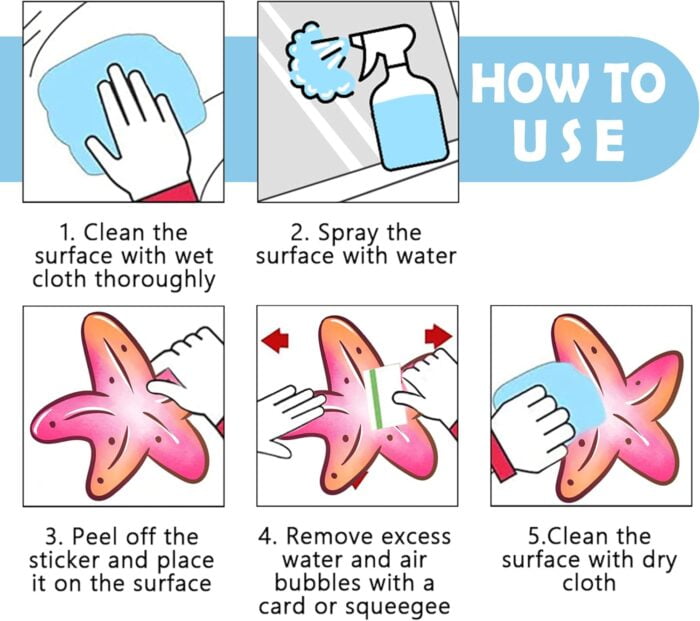 HOW TO USE

1. Clean the surface with wet cloth thoroughly

2. Spray the surface with water

3. Peel off the sticker and place it on the surface

4. Remove excess water and air bubbles with a card or squeegee

5.Clean the surface with dry cloth