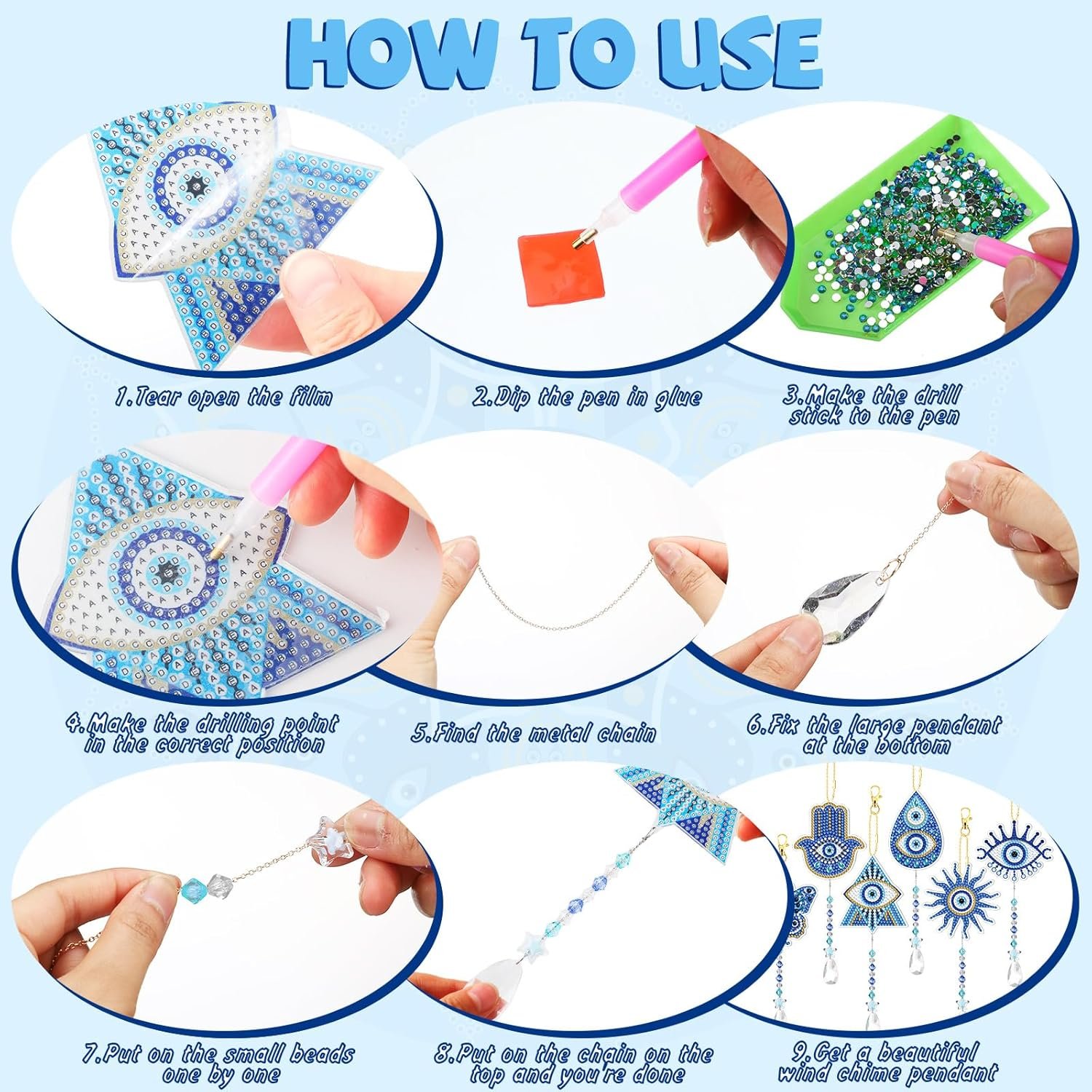 HOW TO USE

1.Tear open the film

2.Dip the pen in glue

3.Make the drill stick to the pen

4.Make the drilling point in the correct position

5.Find the metal chain

6.Fix the large pendant at the bottom

7.Put on the small beads one by one

8.Put on the chain on the top and you're done

9.Get a beautiful wind chime pendant