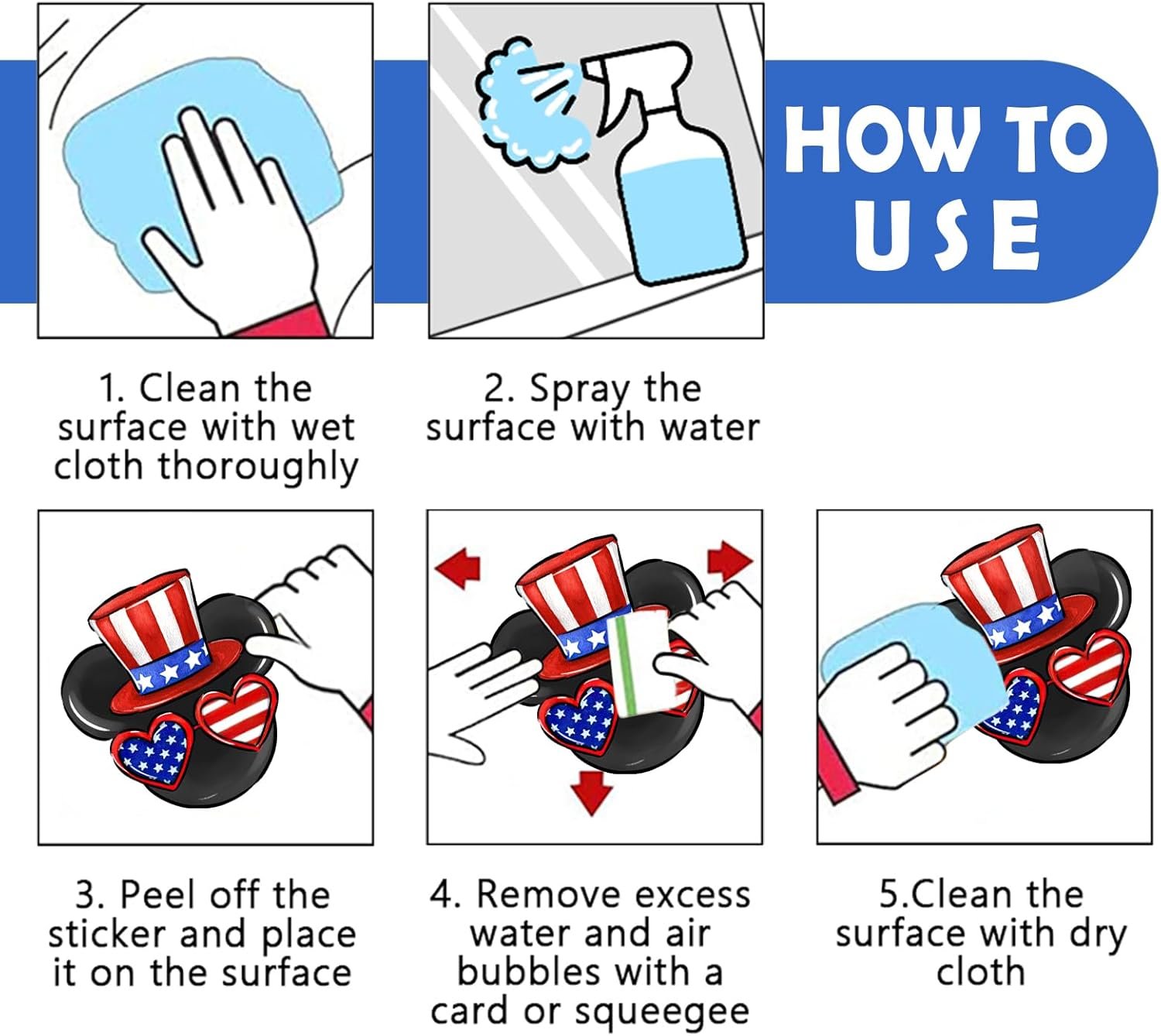 HOW TO USE

1. Clean the surface with wet cloth thoroughly

2. Spray the surface with water

3. Peel off the sticker and place it on the surface

4. Remove excess water and air bubbles with a card or squeegee

5.Clean the surface with dry cloth