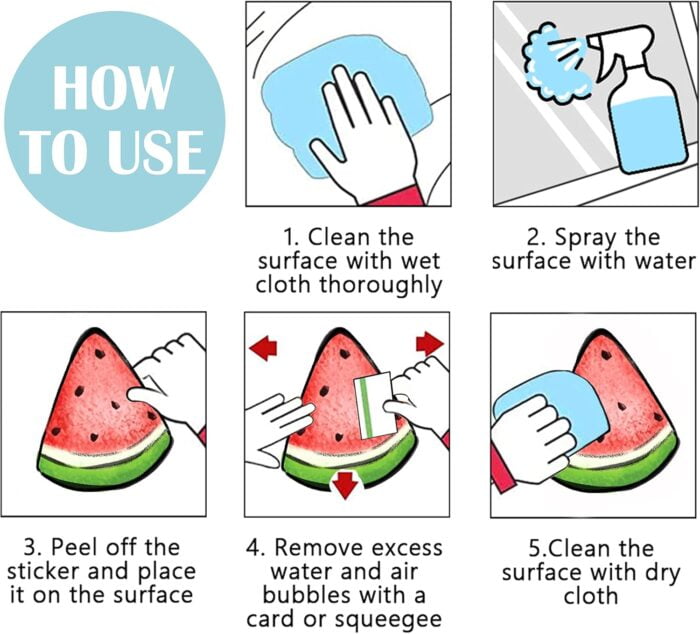 HOW TO USE

1. Clean the surface with wet cloth thoroughly

2. Spray the surface with water

3. Peel off the sticker and place it on the surface

4. Remove excess water and air bubbles with a card or squeegee

5.Clean the surface with dry cloth