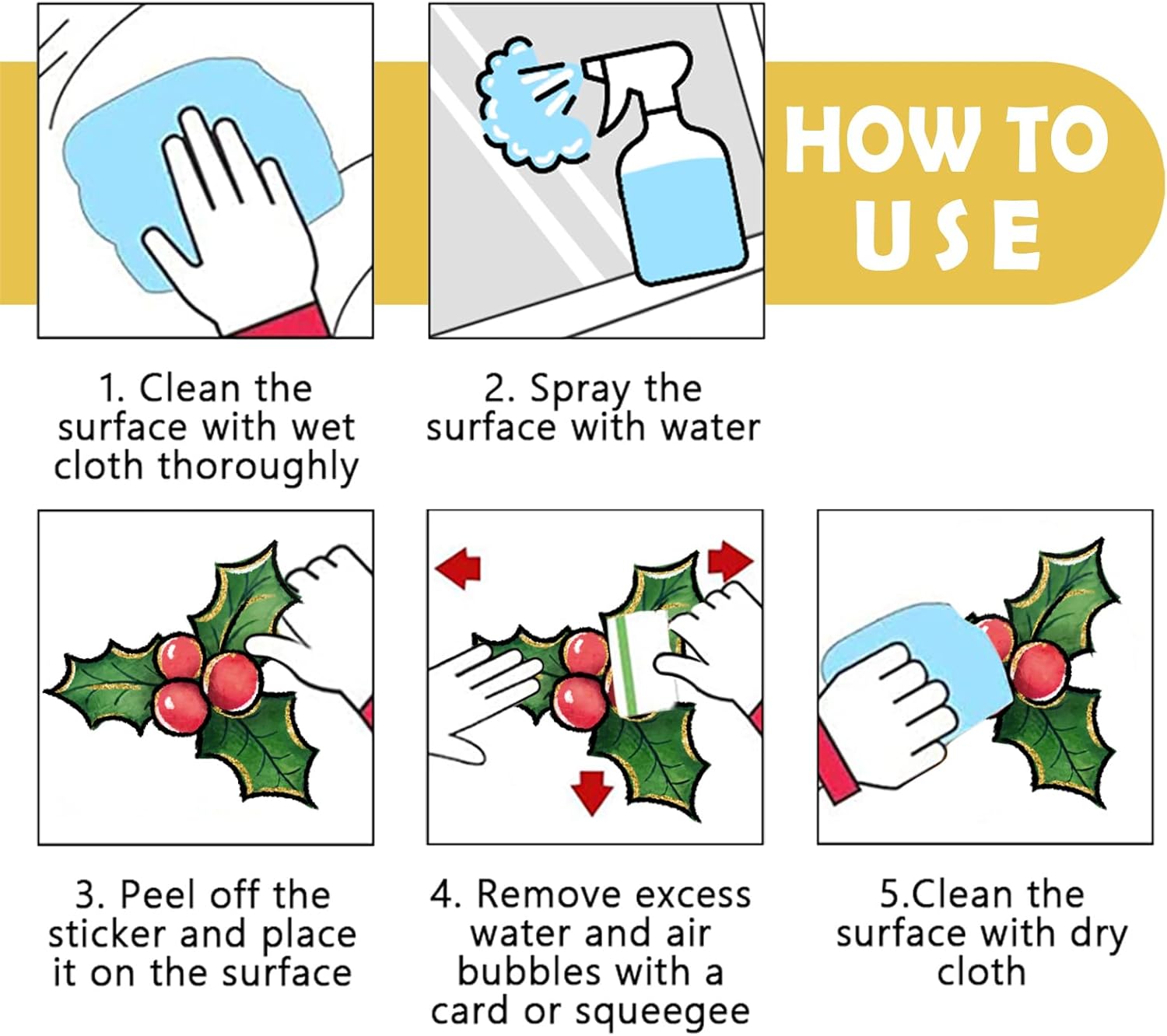 HOW TO USE

1. Clean the surface with wet cloth thoroughly

2. Spray the surface with water

3. Peel off the sticker and place it on the surface

4. Remove excess water and air bubbles with a card or squeegee

5.Clean the surface with dry cloth