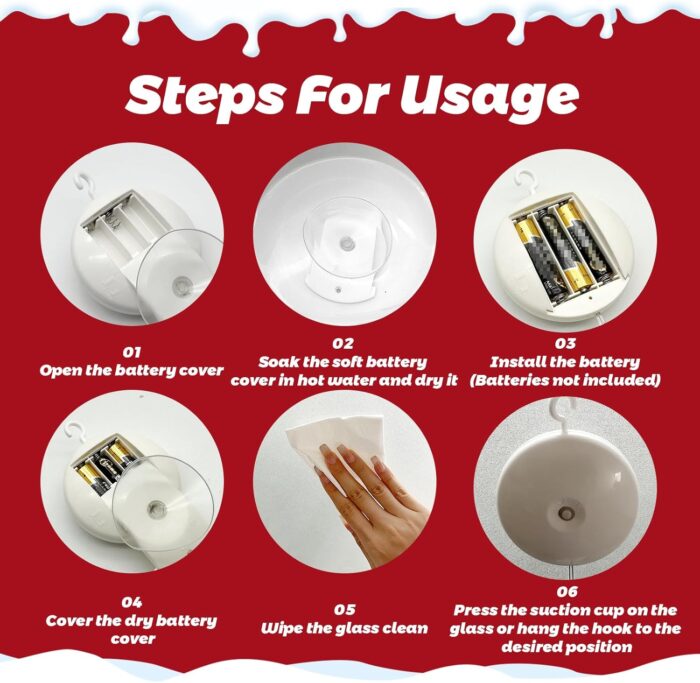 Steps For Usage

01
Open the battery cover

02
Soak the soft battery cover in hot water and dry it

03
Install the battery (Batteries not included)

04
Cover the dry battery cover

05
Wipe the glass clean

06
Press the suction cup on the glass or hang the hook to the desired position