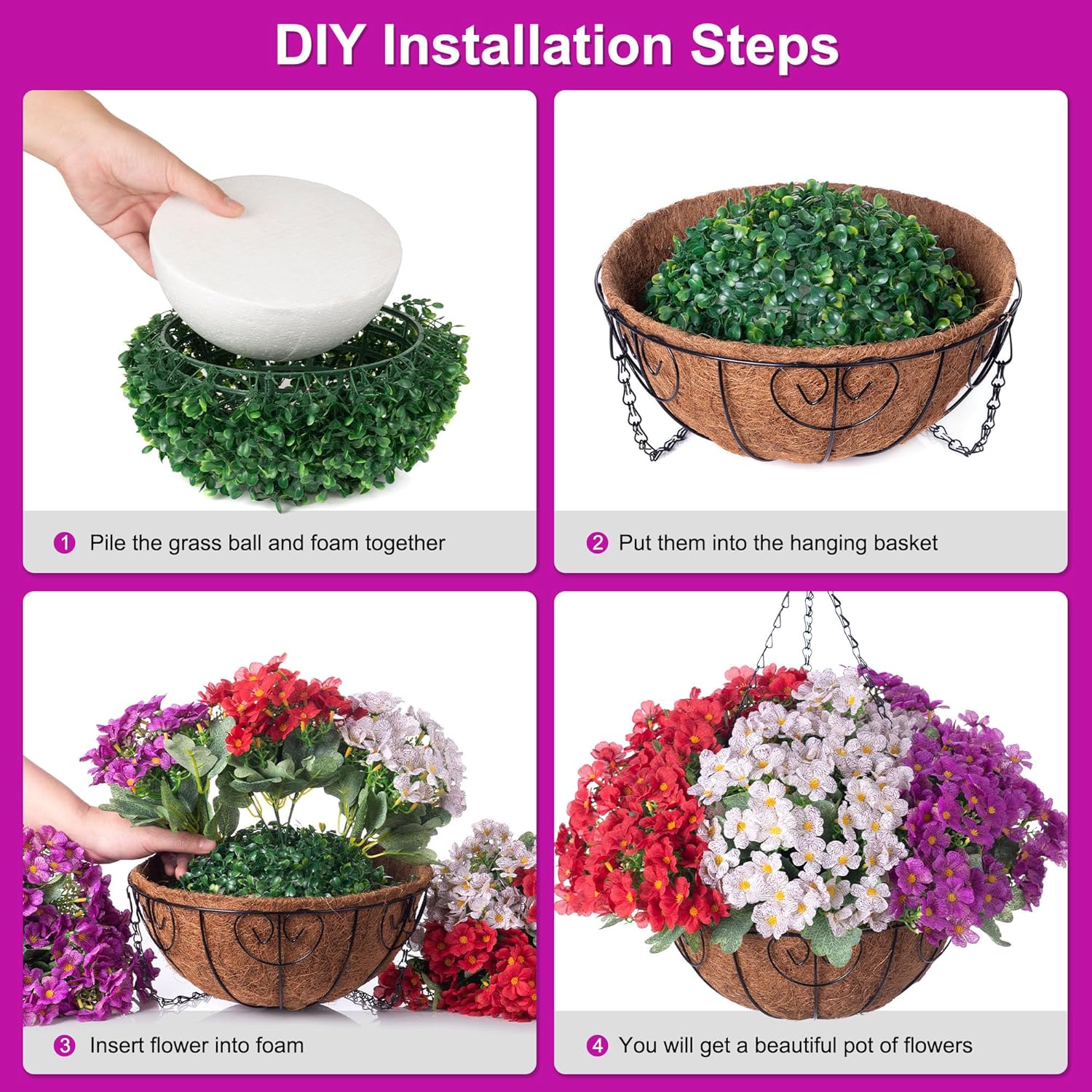 DIY Installation Steps

1 Pile the grass ball and foam together

2 Put them into the hanging basket

3 Insert flower into foam

4 You will get a beautiful pot of flowers