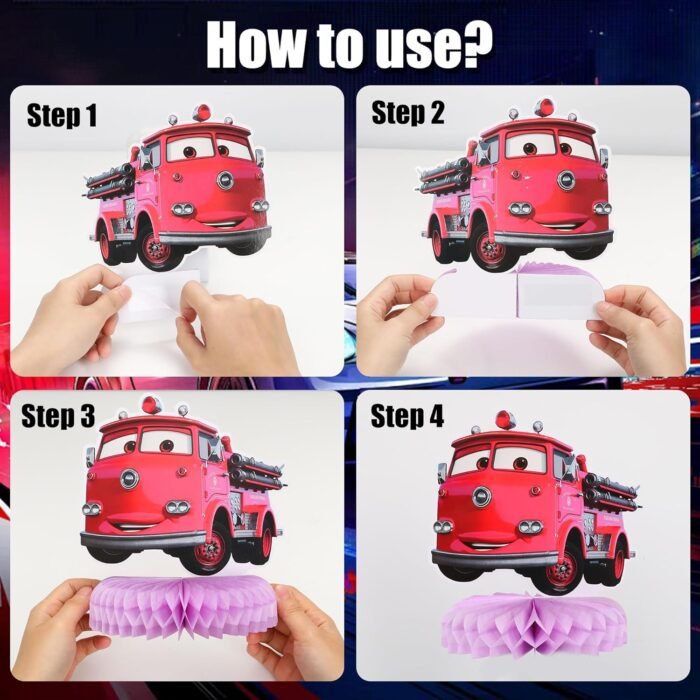 How to use?

Step 1

Step 2

Step 3

Step 4