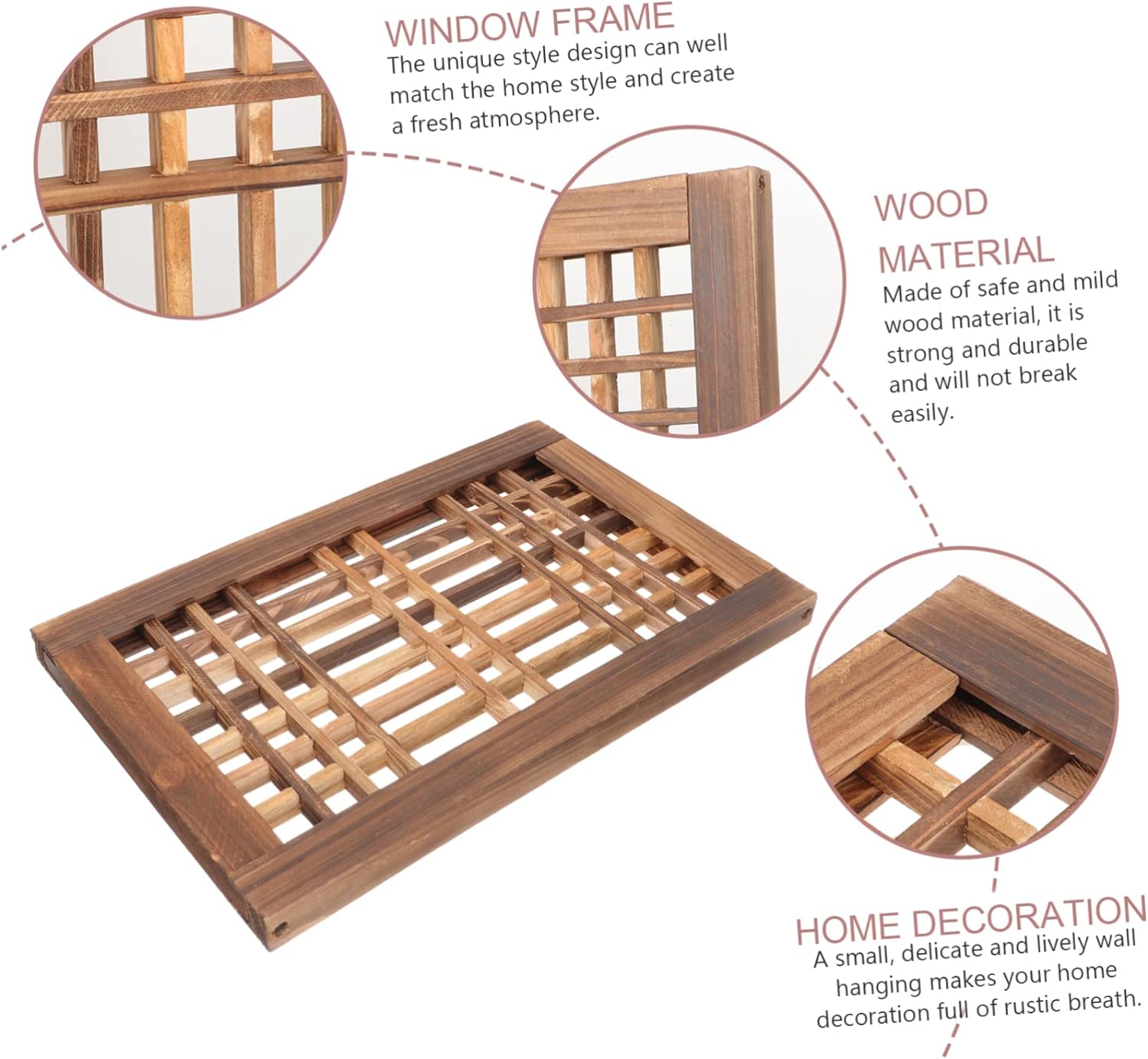 WINDOW FRAME
The unique style design can well match the home style and create a fresh atmosphere.

WOOD MATERIAL
Made of safe and mild wood material, it is strong and durable and will not break easily.

HOME DECORATION
A small, delicate and lively wall hanging makes your home decoration full of rustic breath.