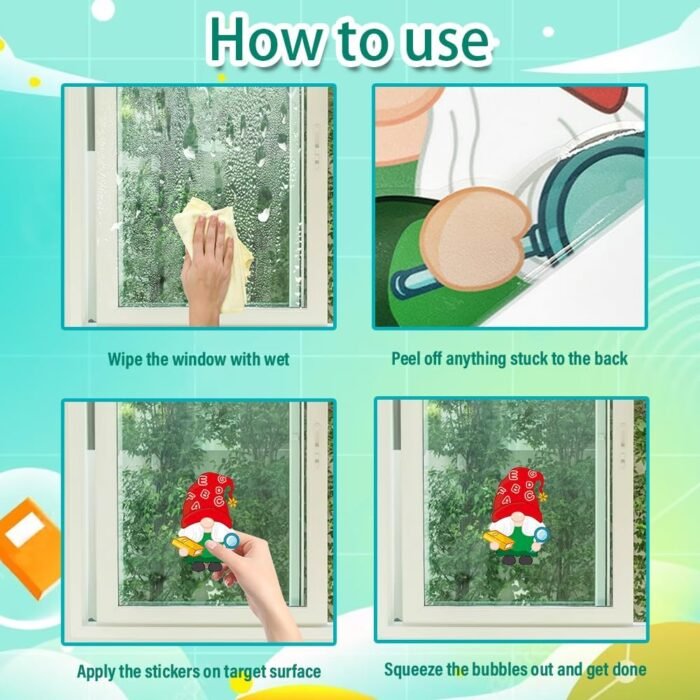 How to use

Wipe the window with wet

Peel off anything stuck to the back

Apply the stickers on target surface

Squeeze the bubbles out and get done