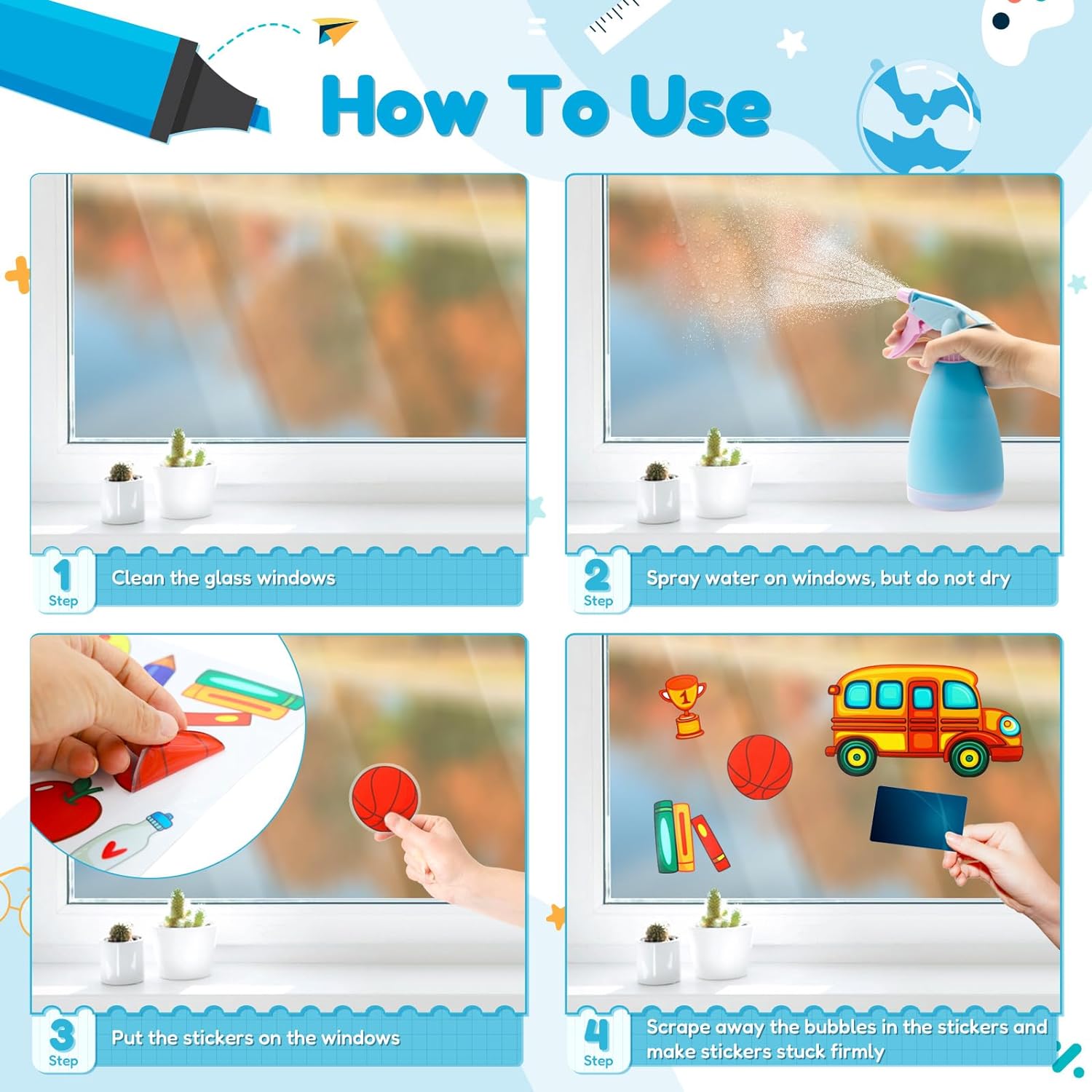 How To Use

1
Step
Clean the glass windows

2
Step
Spray water on windows, but do not dry

1

3
Step
Put the stickers on the windows

4
Step
Scrape away the bubbles in the stickers and make stickers stuck firmly