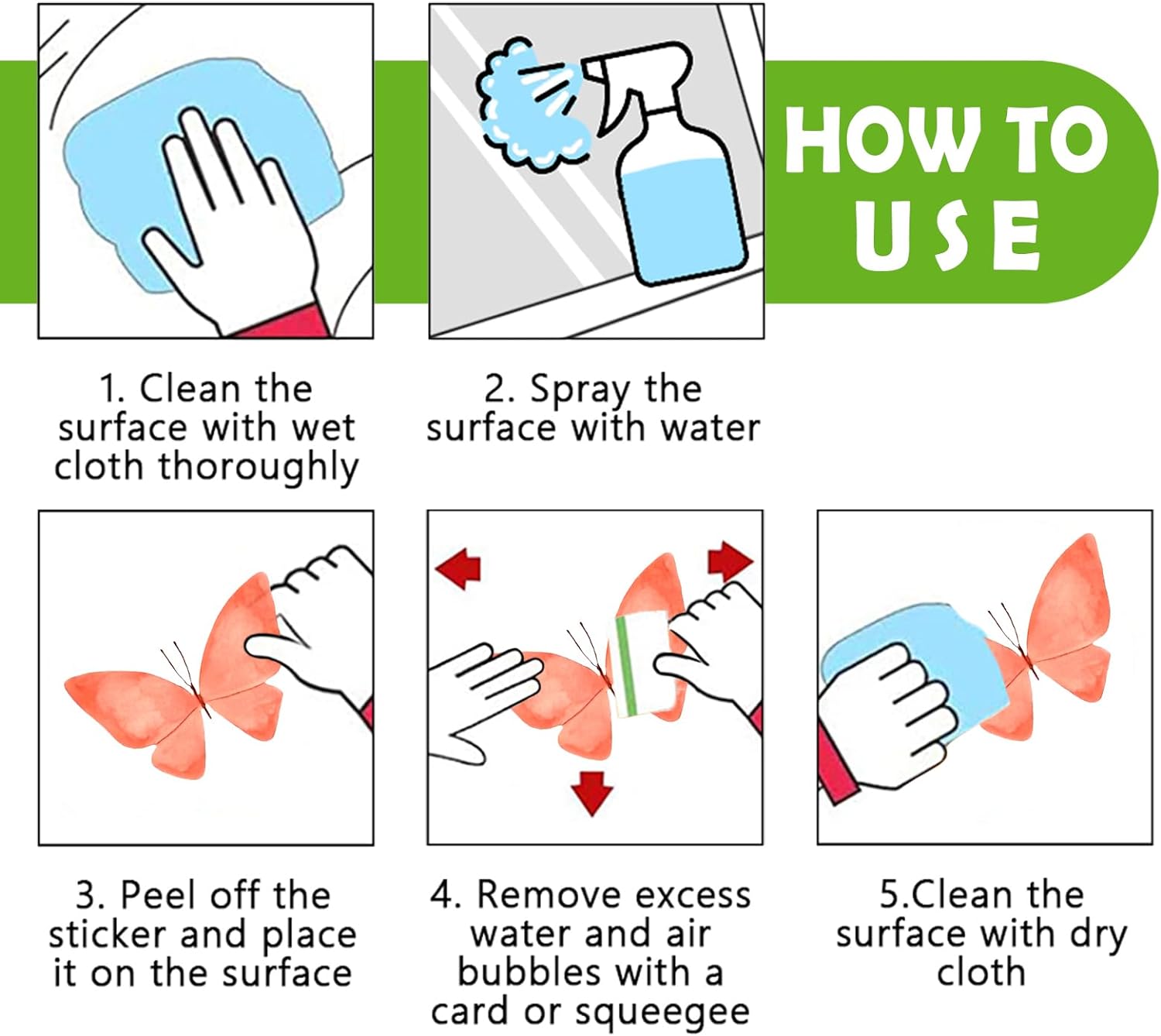 HOW TO USE

1. Clean the surface with wet cloth thoroughly

2. Spray the surface with water

3. Peel off the sticker and place it on the surface

4. Remove excess water and air bubbles with a card or squeegee

5.Clean the surface with dry cloth