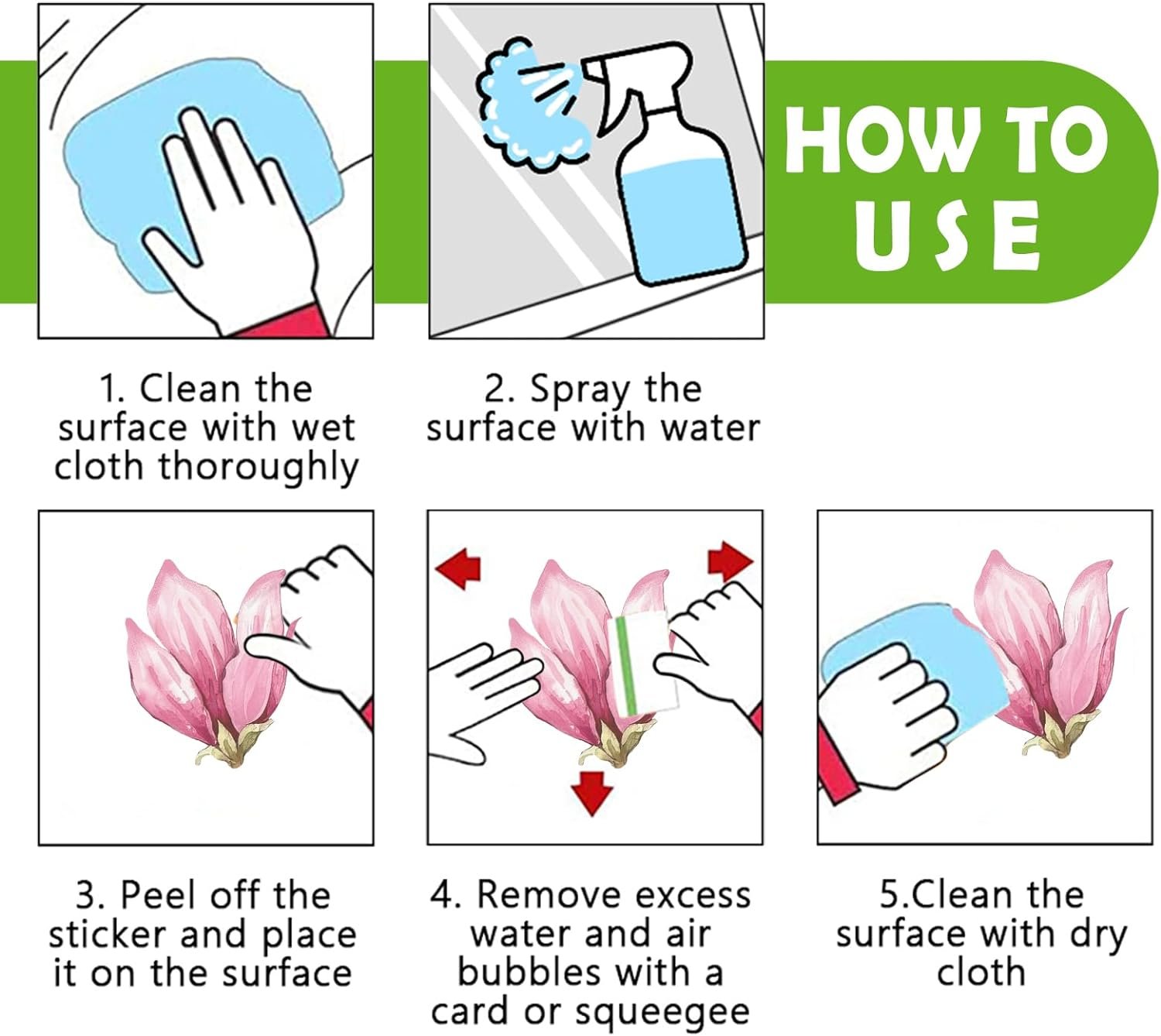 HOW TO USE

1. Clean the surface with wet cloth thoroughly

2. Spray the surface with water

3. Peel off the sticker and place it on the surface

4. Remove excess water and air bubbles with a card or squeegee

5.Clean the surface with dry cloth