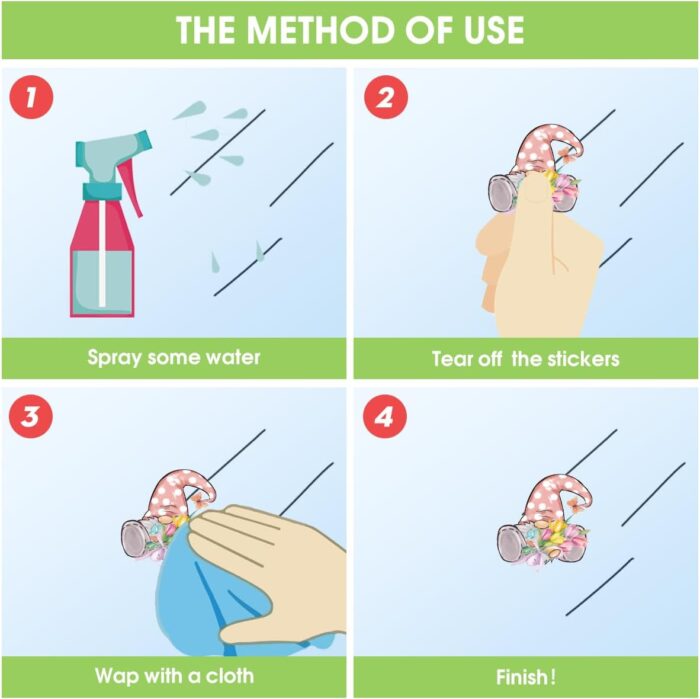 THE METHOD OF USE

1

Spray some water

2

Tear off the stickers

3

Wap with a cloth

4

Finish!