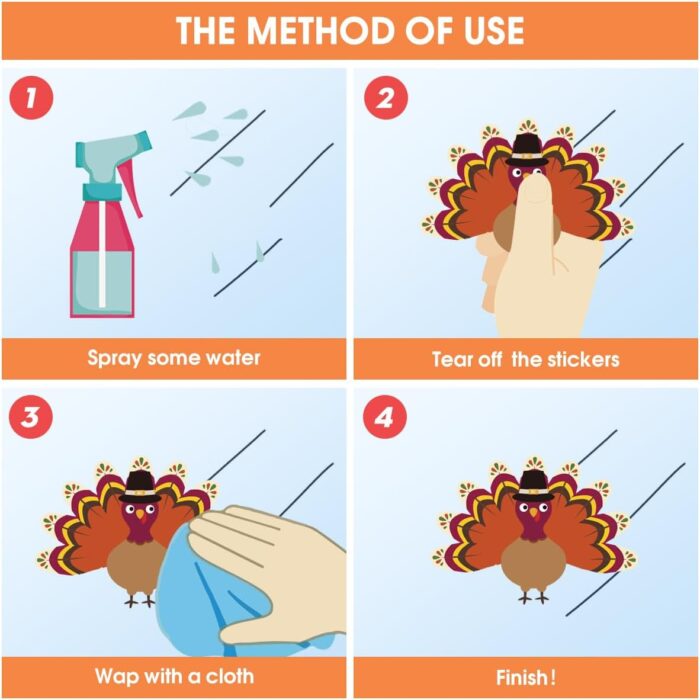 THE METHOD OF USE

1

Spray some water

2

Tear off the stickers

3

Wap with a cloth

4

Finish!