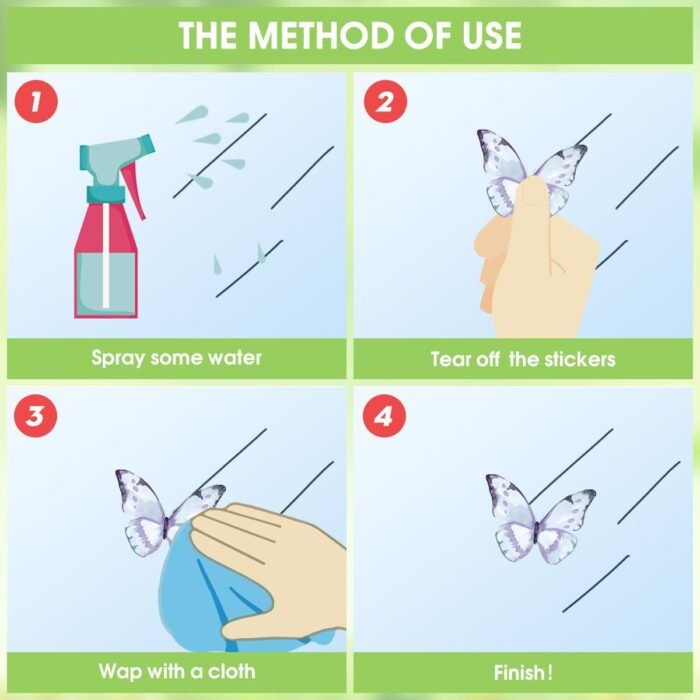 THE METHOD OF USE

1

Spray some water

2

Tear off the stickers

3

Wap with a cloth

4

Finish!