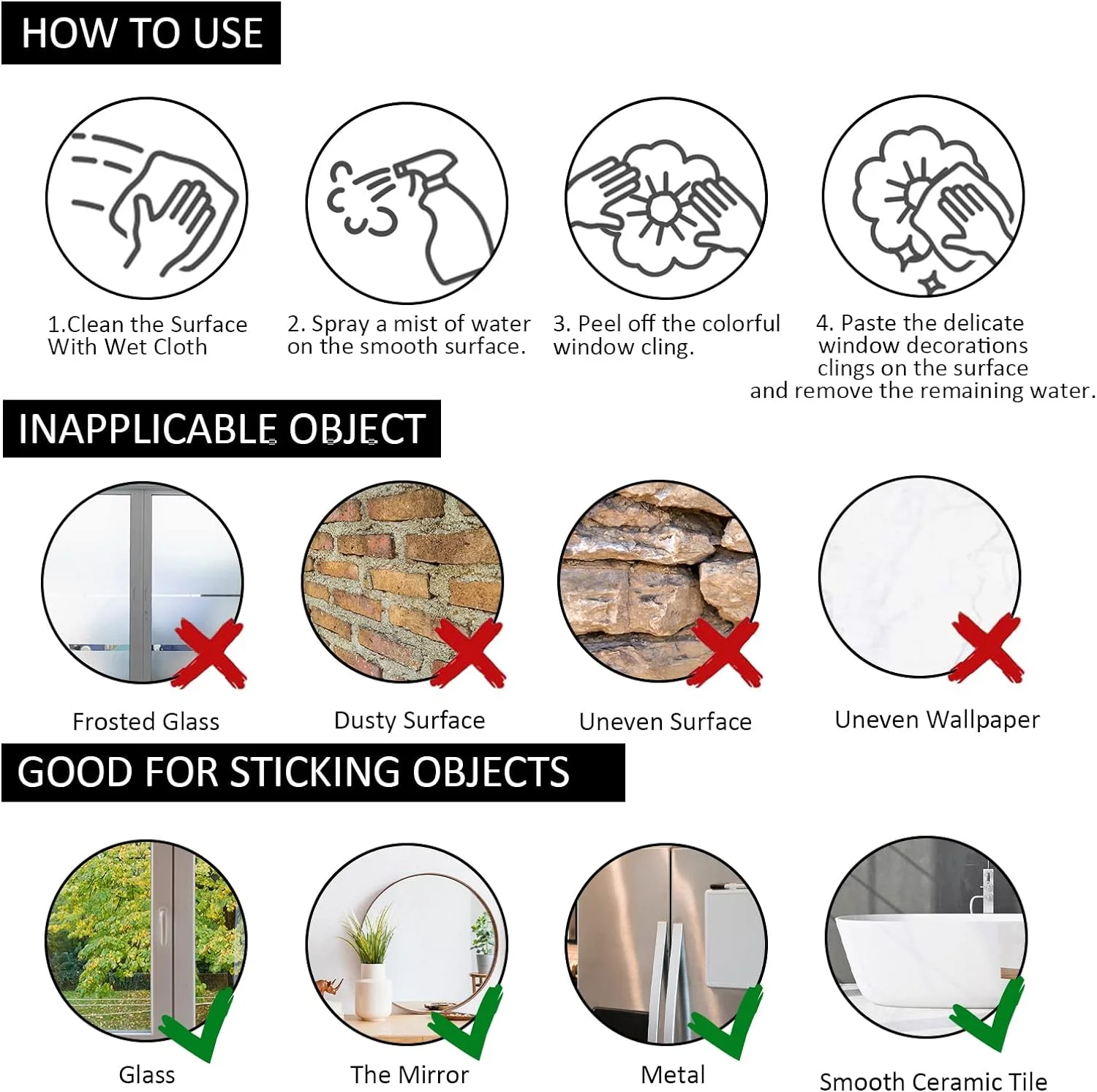 HOW TO USE

1.Clean the Surface With Wet Cloth

2. Spray a mist of water on the smooth surface.

3. Peel off the colorful window cling.

4. Paste the delicate window decorations clings on the surface and remove the remaining water.

INAPPLICABLE OBJECT

Frosted Glass

Dusty Surface

Uneven Surface

Uneven Wallpaper

GOOD FOR STICKING OBJECTS

Glass

The Mirror

Metal

Smooth Ceramic Tile