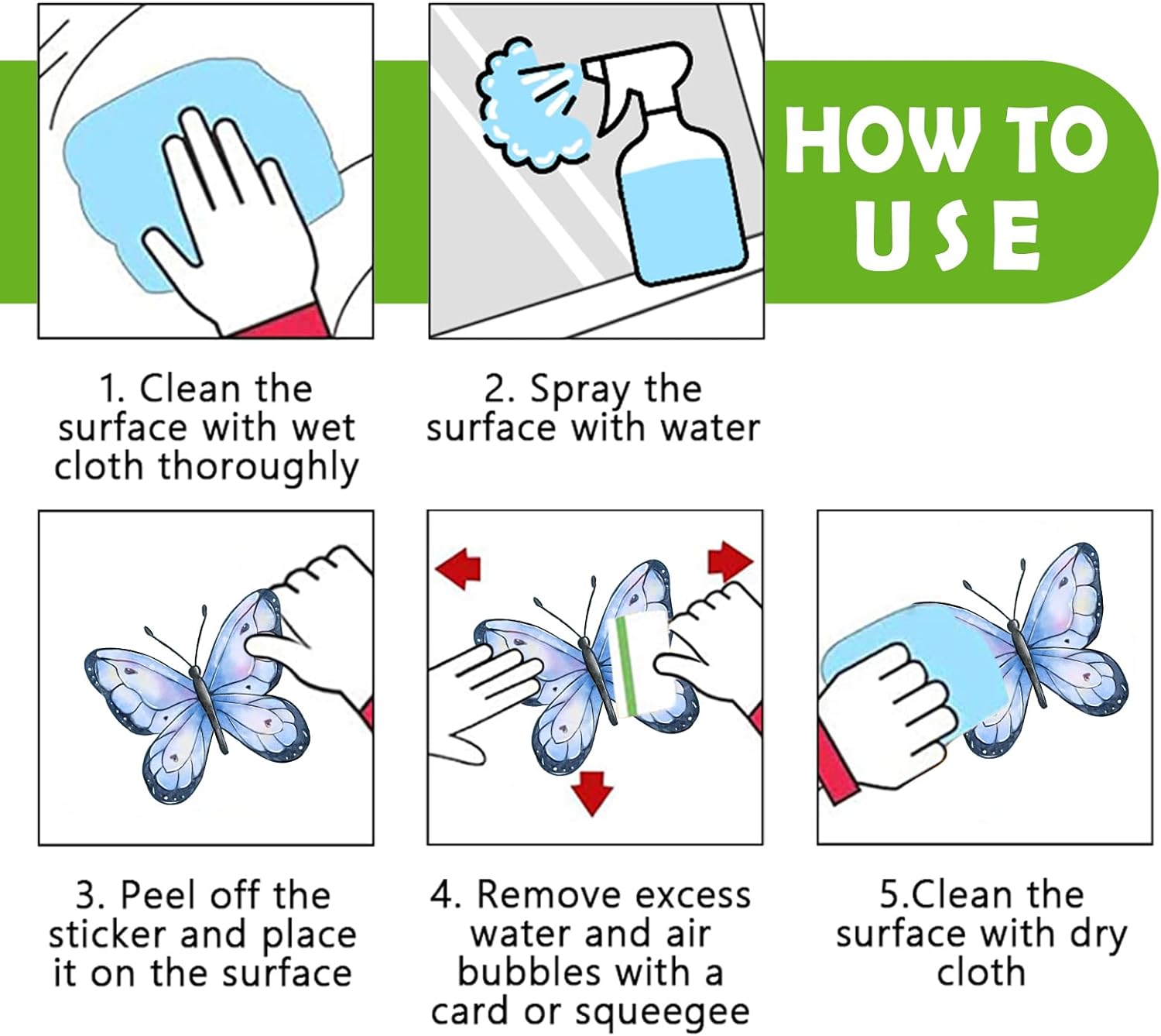 HOW TO USE

1. Clean the surface with wet cloth thoroughly

2. Spray the surface with water

3. Peel off the sticker and place it on the surface

4. Remove excess water and air bubbles with a card or squeegee

5.Clean the surface with dry cloth