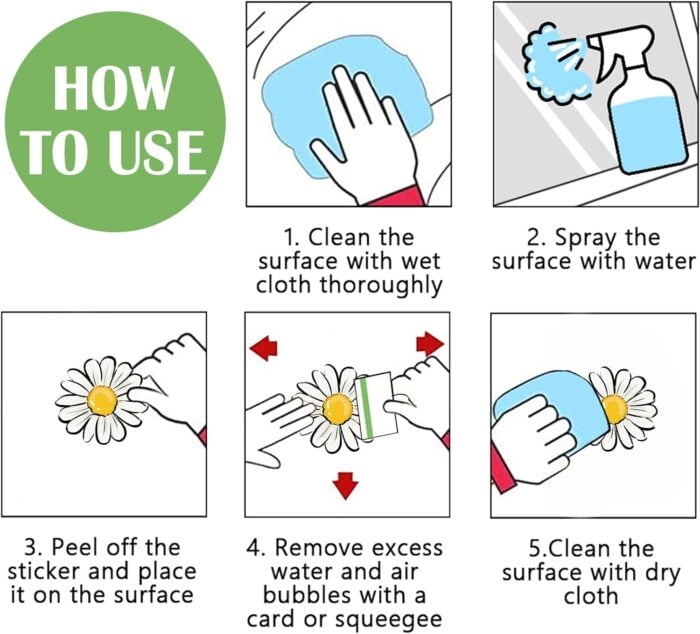 HOW TO USE

1. Clean the surface with wet cloth thoroughly

2. Spray the surface with water

3. Peel off the sticker and place it on the surface

4. Remove excess water and air bubbles with a card or squeegee

5.Clean the surface with dry cloth