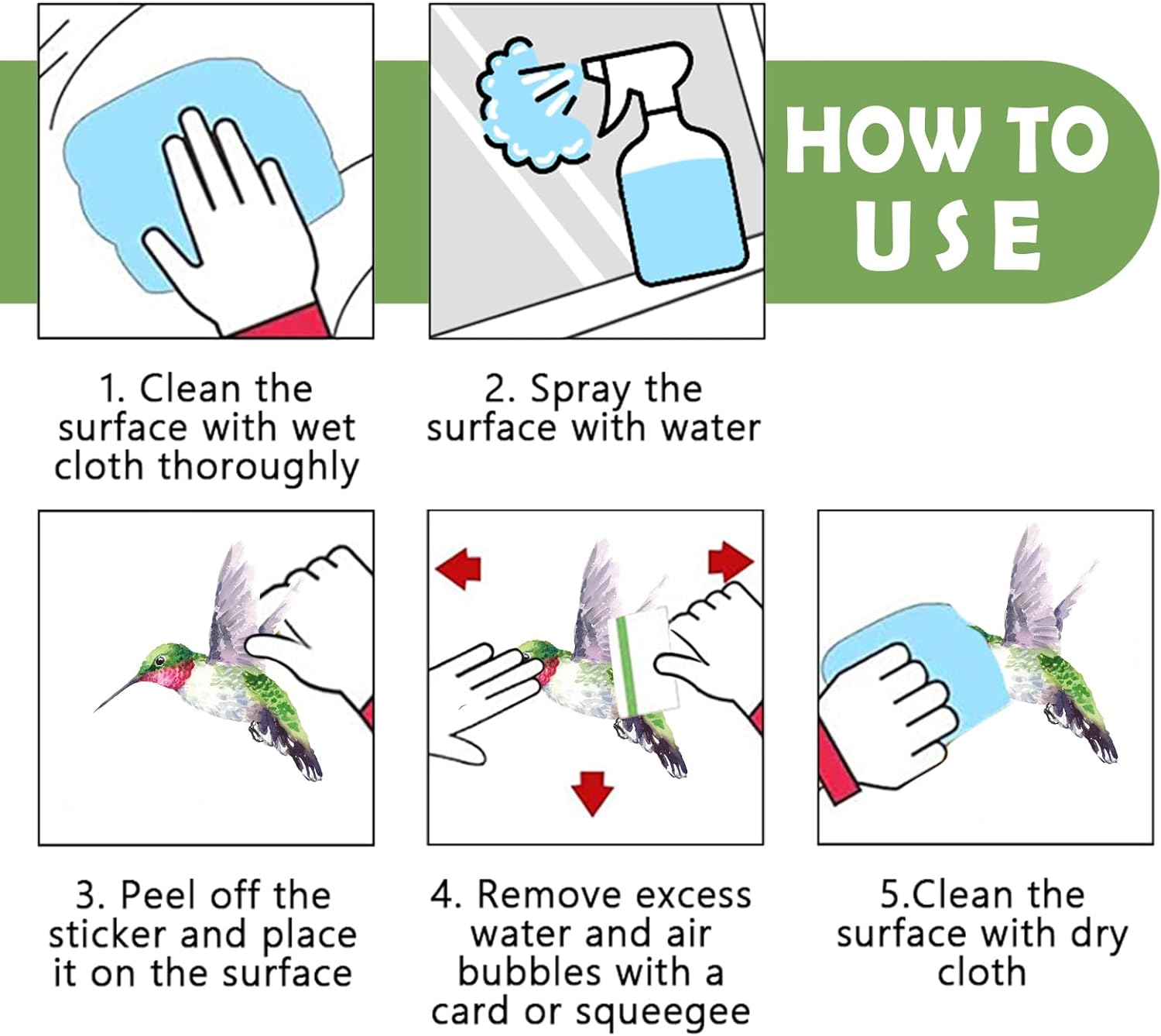 HOW TO USE

1. Clean the surface with wet cloth thoroughly

2. Spray the surface with water

3. Peel off the sticker and place it on the surface

4. Remove excess water and air bubbles with a card or squeegee

5.Clean the surface with dry cloth