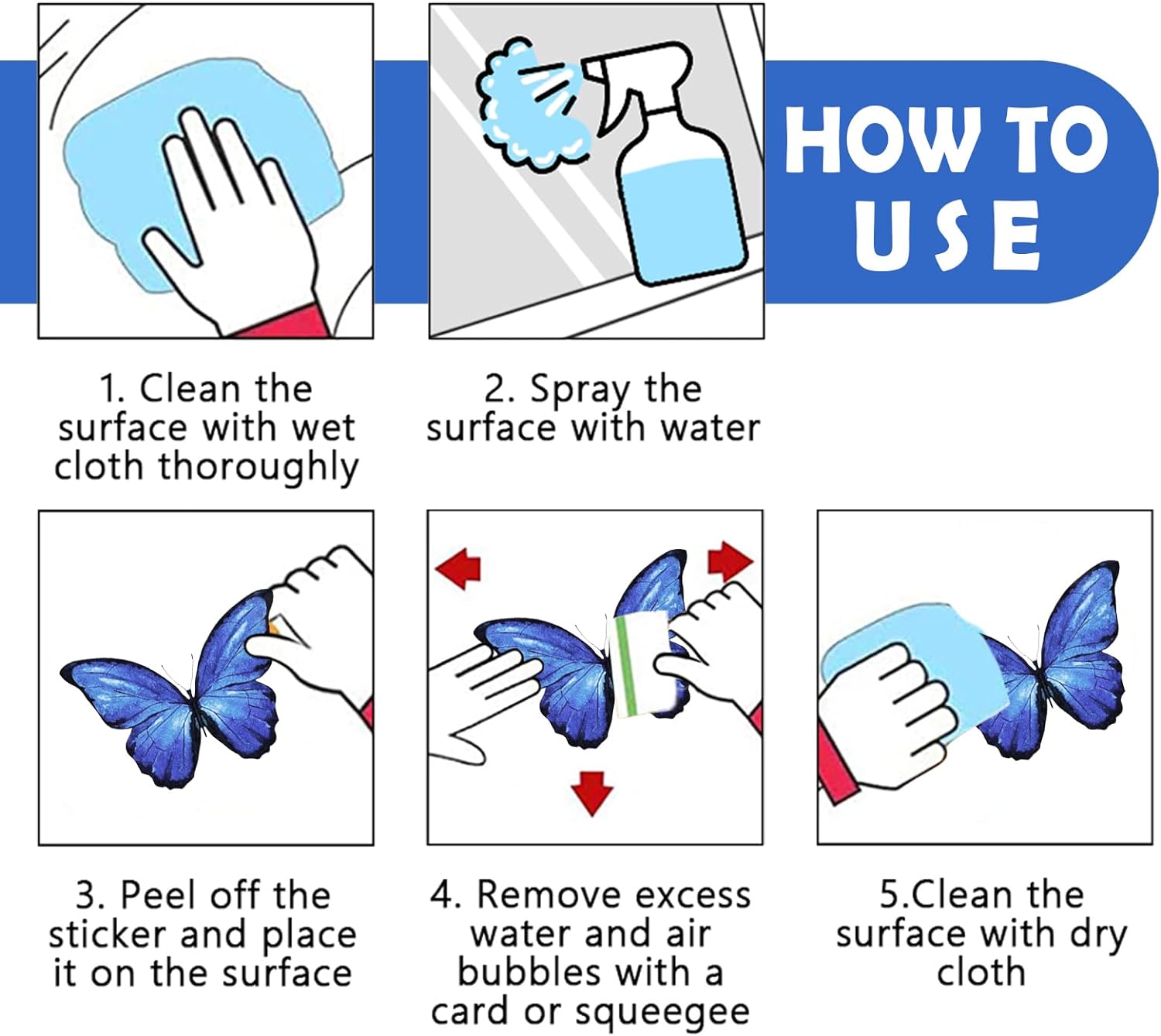 HOW TO USE

1. Clean the surface with wet cloth thoroughly

2. Spray the surface with water

3. Peel off the sticker and place it on the surface

4. Remove excess water and air bubbles with a card or squeegee

5.Clean the surface with dry cloth