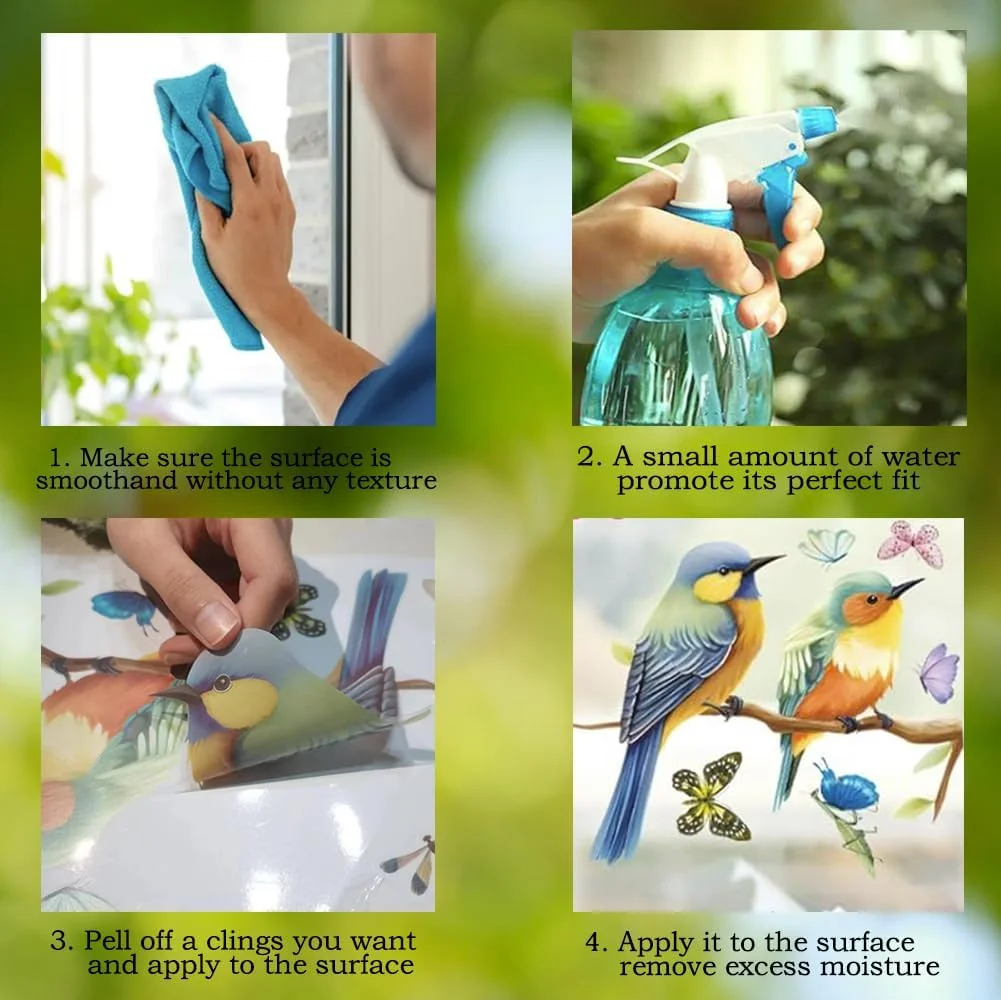 1. Make sure the surface is smoothand without any texture

2. A small amount of water promote its perfect fit

3. Pell off a clings you want and apply to the surface

4. Apply it to the surface remove excess moisture