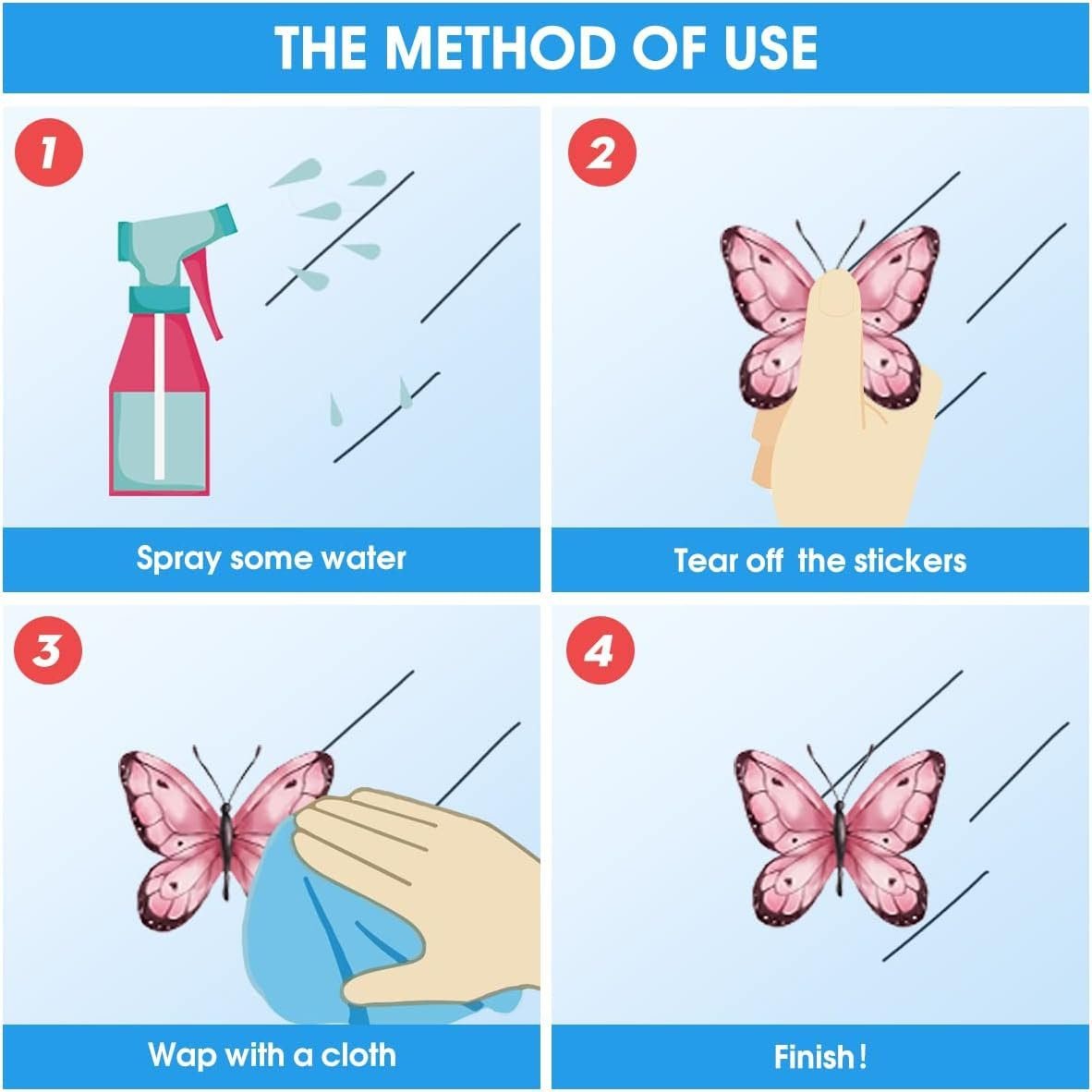 THE METHOD OF USE

1

Spray some water

2

Tear off the stickers

3

Wap with a cloth

4

Finish!