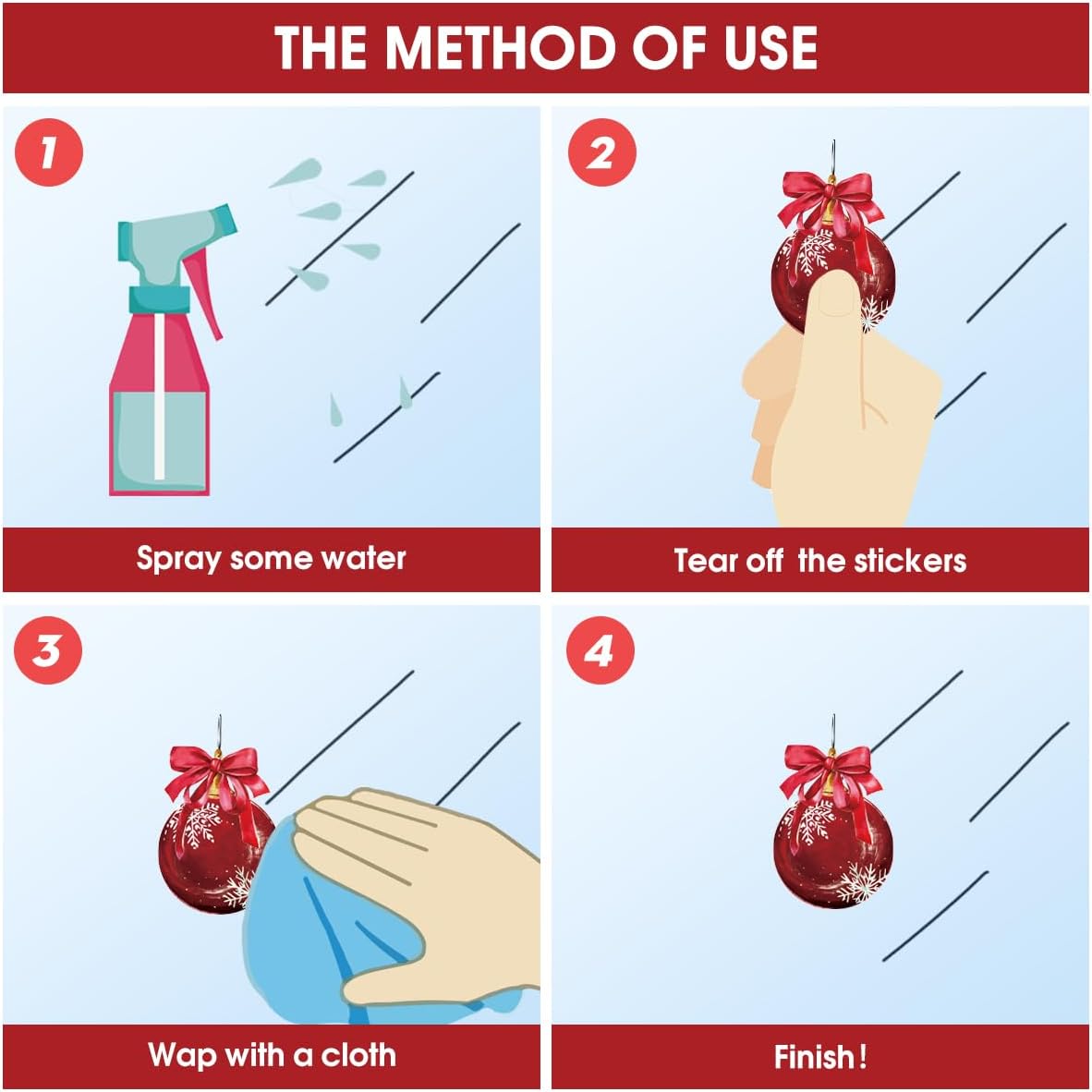 THE METHOD OF USE

1

Spray some water

2

Tear off the stickers

3

Wap with a cloth

4

Finish!