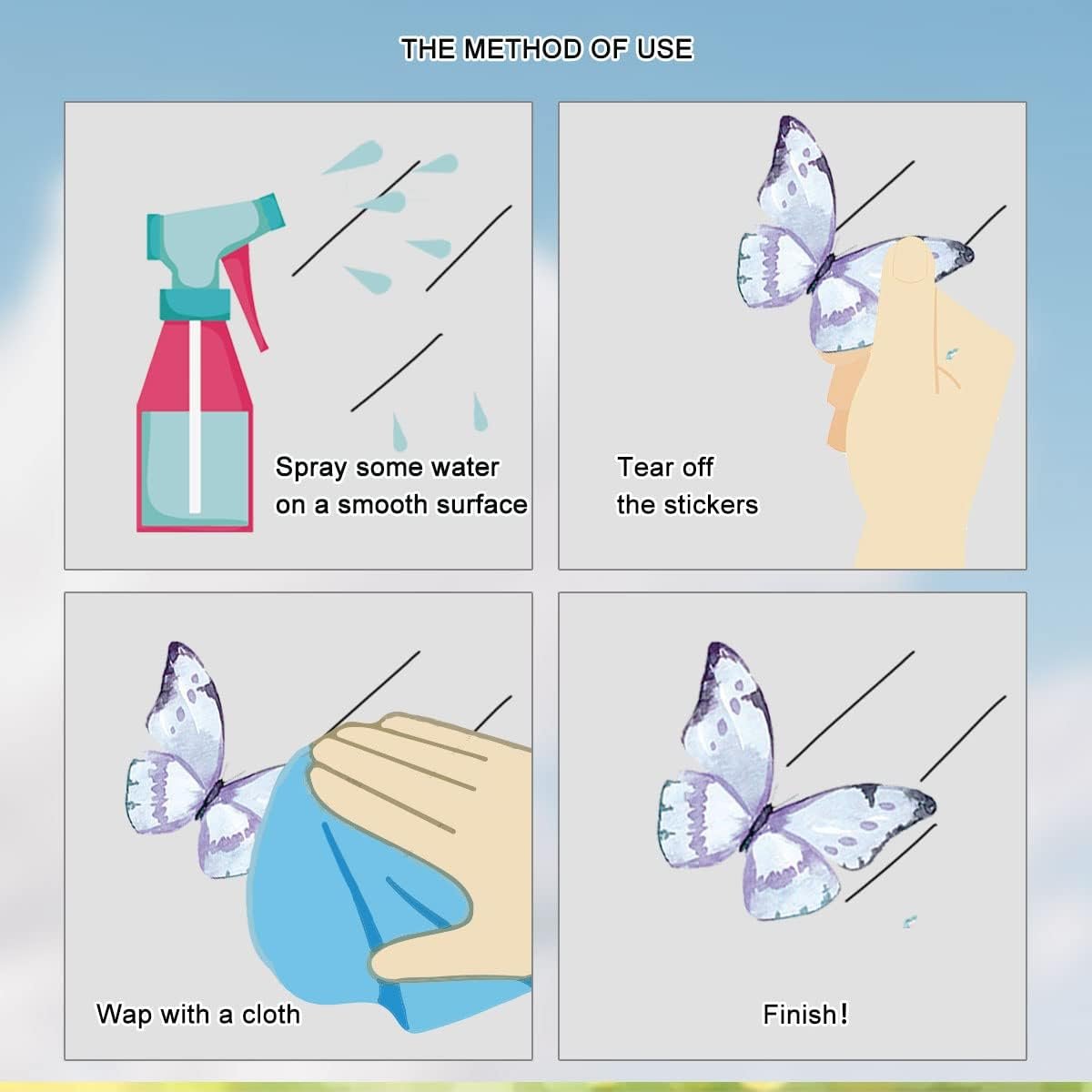 THE METHOD OF USE

Spray some water on a smooth surface

Tear off the stickers

Wap with a cloth

Finish!